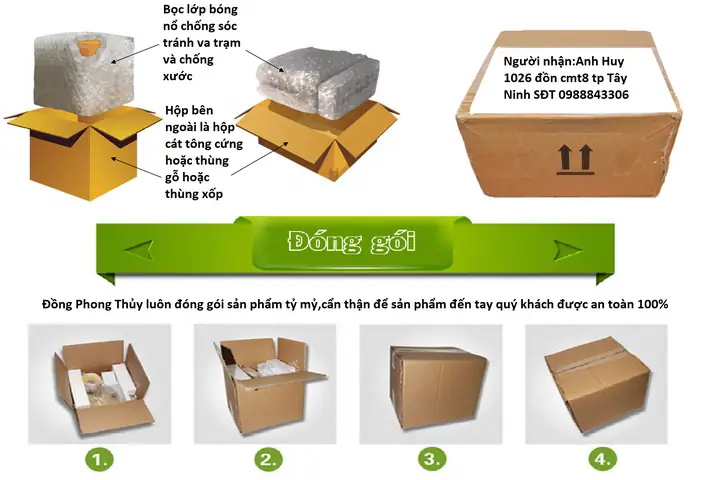 Bọc lớp bóng nổ chống sóc tránh va trạm và chống xước

Hộp bên ngoài là hộp cát tông cứng hoặc thùng gỗ hoặc thùng xốp

Người nhận:Anh Huy 1026 đồn cmt8 tp Tây Ninh SĐT 0988843306

Đóng gói

Đồng Phong Thủy luôn đóng gói sản phẩm tỷ mỷ,cẩn thận để sản phẩm đến tay quý khách được an toàn 100%

1.

2.

3.

4.